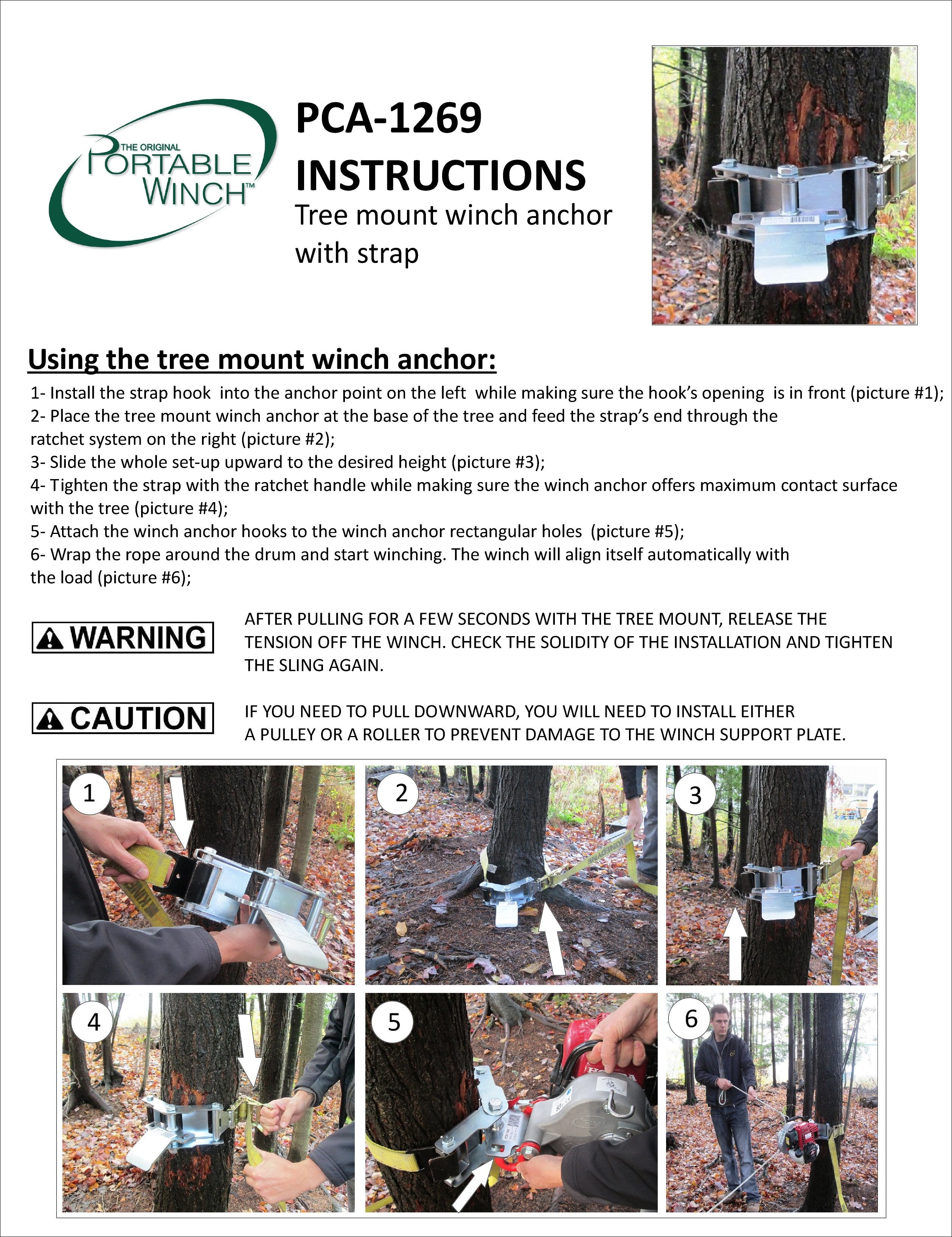 THE ORIGINAL PORTABLE WINCH™

PCA-1269 INSTRUCTIONS

Tree mount winch anchor with strap

Using the tree mount winch anchor:

1- Install the strap hook into the anchor point on the left while making sure the hook's opening is in front (picture #1);
2- Place the tree mount winch anchor at the base of the tree and feed the strap's end through the ratchet system on the right (picture #2);
3- Slide the whole set-up upward to the desired height (picture #3);
4- Tighten the strap with the ratchet handle while making sure the winch anchor offers maximum contact surface with the tree (picture #4);
5- Attach the winch anchor hooks to the winch anchor rectangular holes (picture #5);
6- Wrap the rope around the drum and start winching. The winch will align itself automatically with the load (picture #6);

WARNING

AFTER PULLING FOR A FEW SECONDS WITH THE TREE MOUNT, RELEASE THE TENSION OFF THE WINCH. CHECK THE SOLIDITY OF THE INSTALLATION AND TIGHTEN THE SLING AGAIN.

CAUTION

IF YOU NEED TO PULL DOWNWARD, YOU WILL NEED TO INSTALL EITHER A PULLEY OR A ROLLER TO PREVENT DAMAGE TO THE WINCH SUPPORT PLATE.

1

2

3

4

5

6